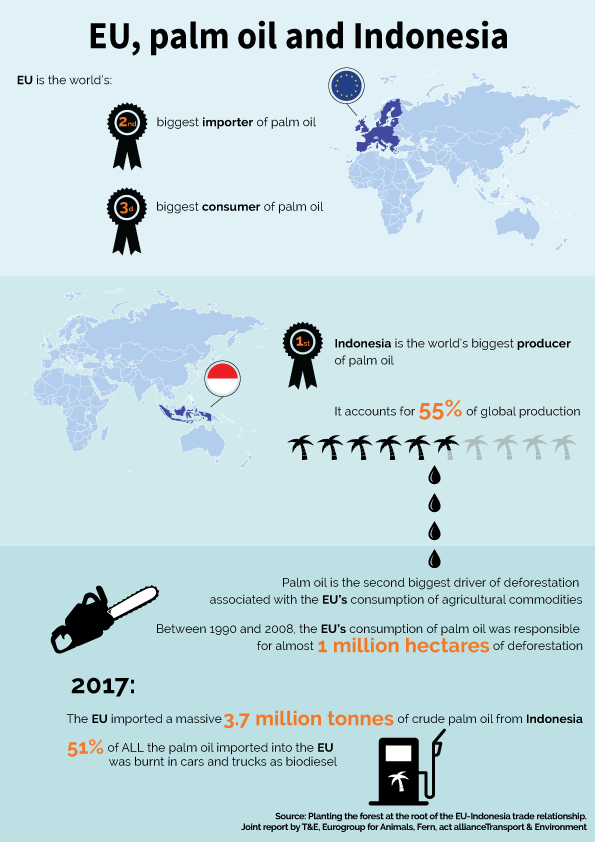 EU, palm oil and Indonesia

EU is the world's:

2nd biggest importer of palm oil

3d biggest consumer of palm oil

1st Indonesia is the world's biggest producer of palm oil

It accounts for 55% of global production

Palm oil is the second biggest driver of deforestation associated with the EU's consumption of agricultural commodities

Between 1990 and 2008, the EU's consumption of palm oil was responsible for almost 1 million hectares of deforestation

2017:

The EU imported a massive 3.7 million tonnes of crude palm oil from Indonesia

51% of ALL the palm oil imported into the EU was burnt in cars and trucks as biodiesel

Source: Planting the forest at the root of the EU-Indonesia trade relationship. Joint report by T&E, Eurogroup for Animals, Fern, act allianceTransport & Environment